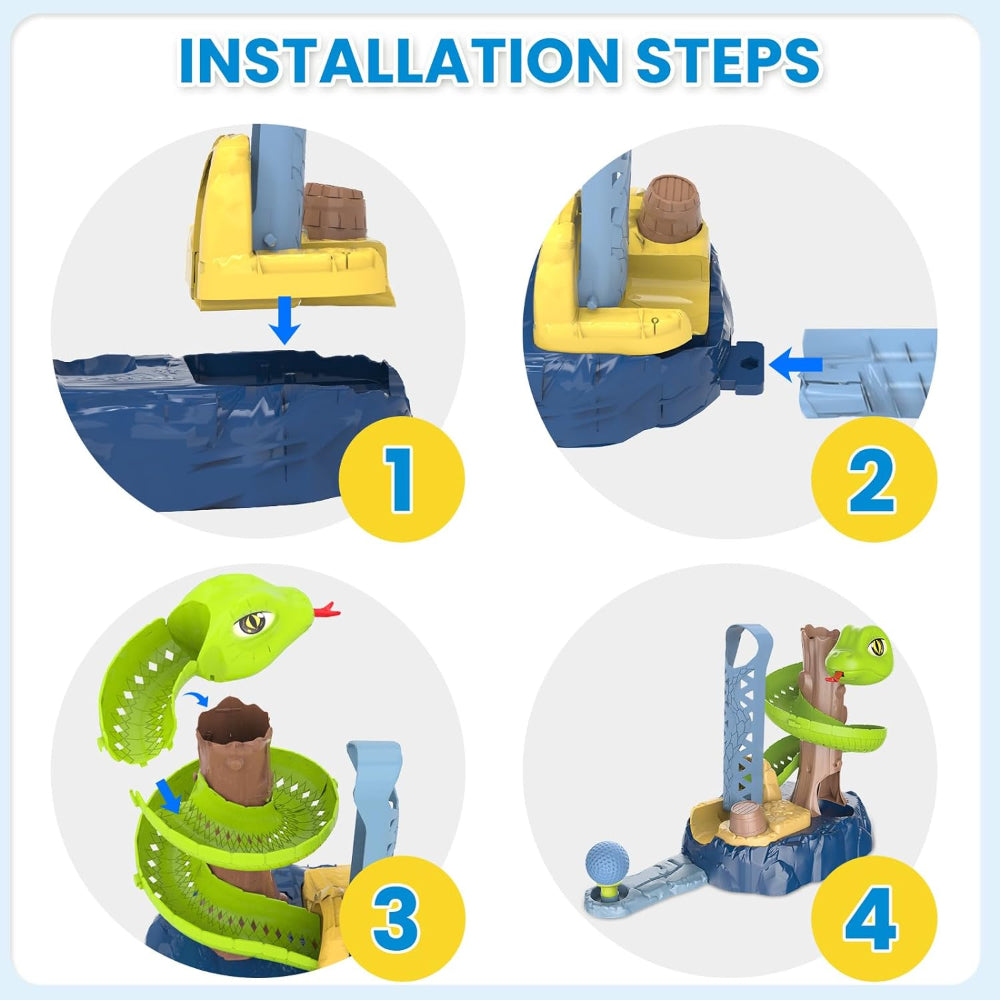 INSTALLATION STEPS

1

2

3

4